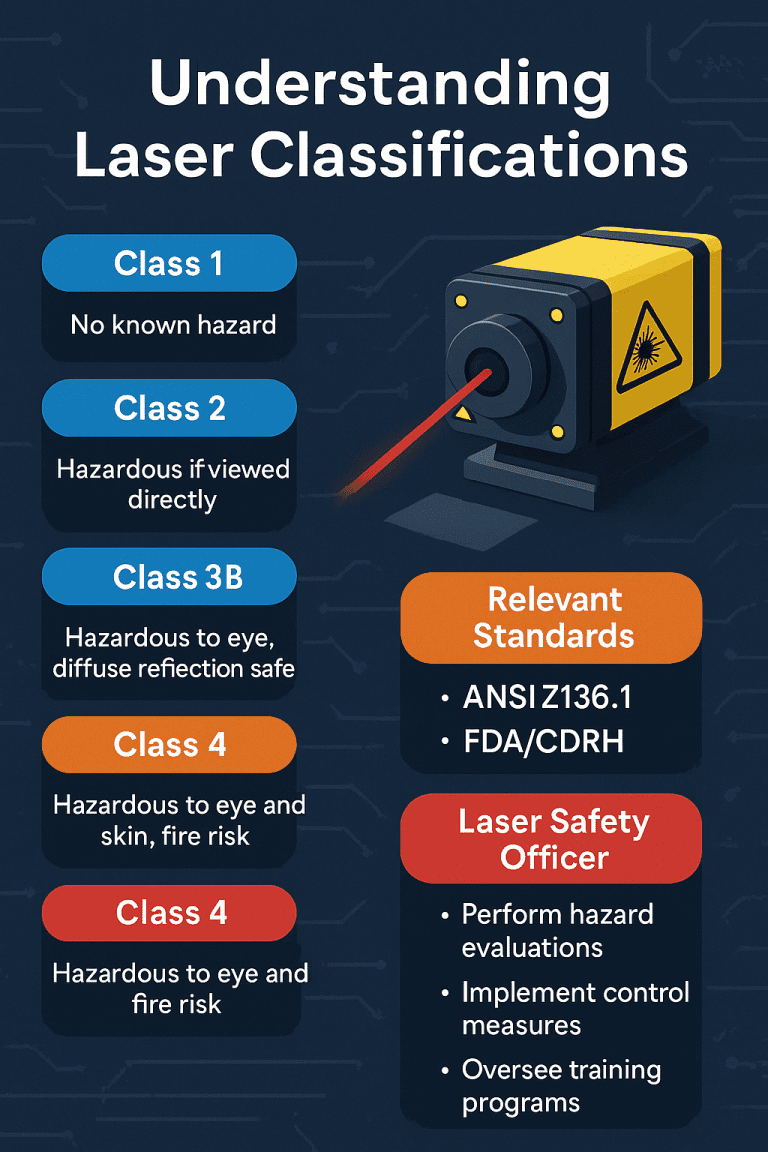 Understanding Laser Classifications

Class 1

No known hazard

Class 2

Hazardous if viewed directly

Class 3B

Hazardous to eye, diffuse reflection safe

Class 4

Hazardous to eye and skin, fire risk

Class 4

Hazardous to eye and fire risk

Relevant Standards

• ANSI Z136.1
• FDA/CDRH

Laser Safety Officer

• Perform hazard evaluations
• Implement control measures
• Oversee training programs