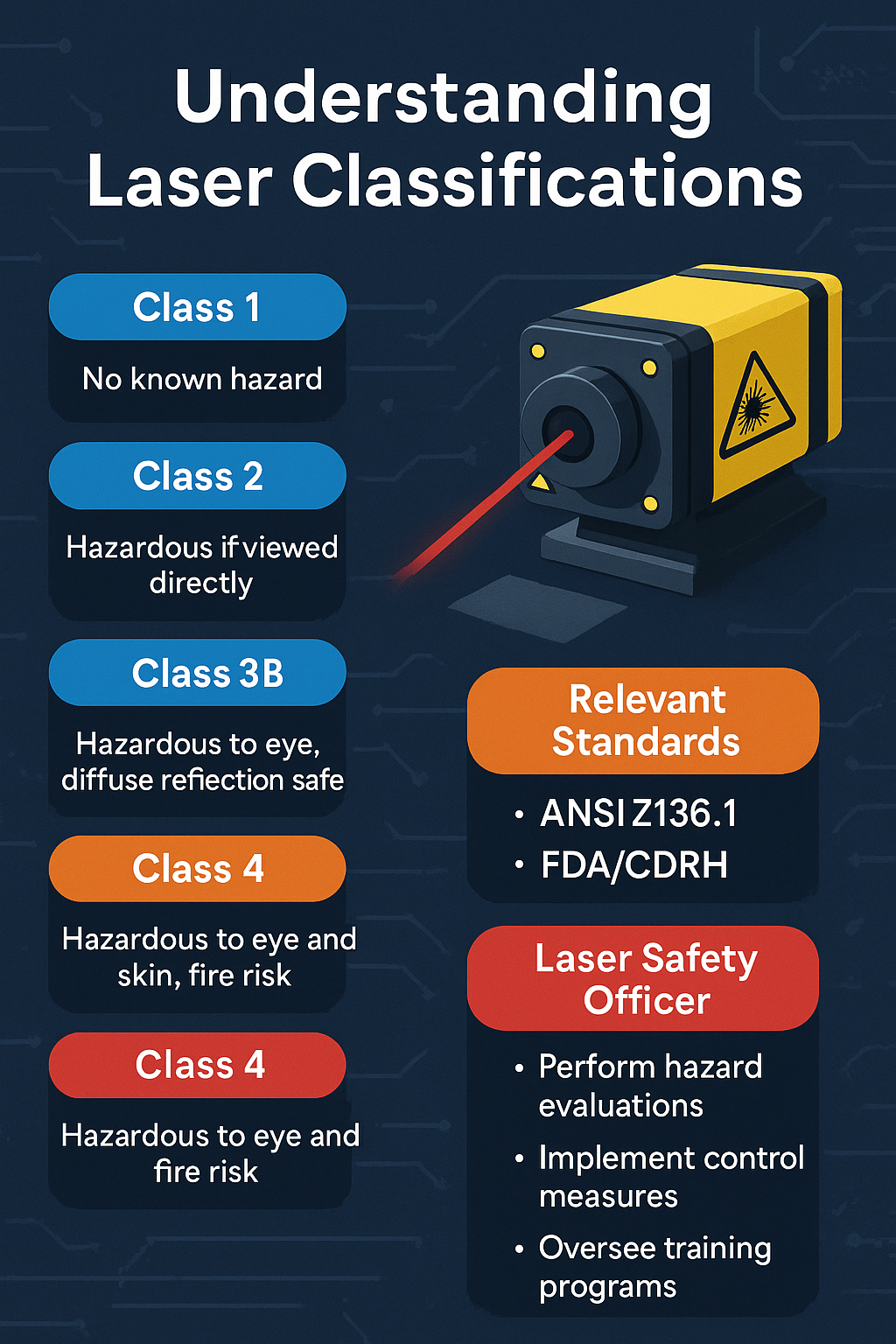 Understanding Laser Classifications

Class 1

No known hazard

Class 2

Hazardous if viewed directly

Class 3B

Hazardous to eye, diffuse refiection safe

Class 4

Hazardous to eye and skin, fire risk

Class 4

Hazardous to eye and fire risk

Relevant Standards

• ANSI Z136.1
• FDA/CDRH

Laser Safety Officer

• Perform hazard evaluations
• Implement control measures
• Oversee training programs